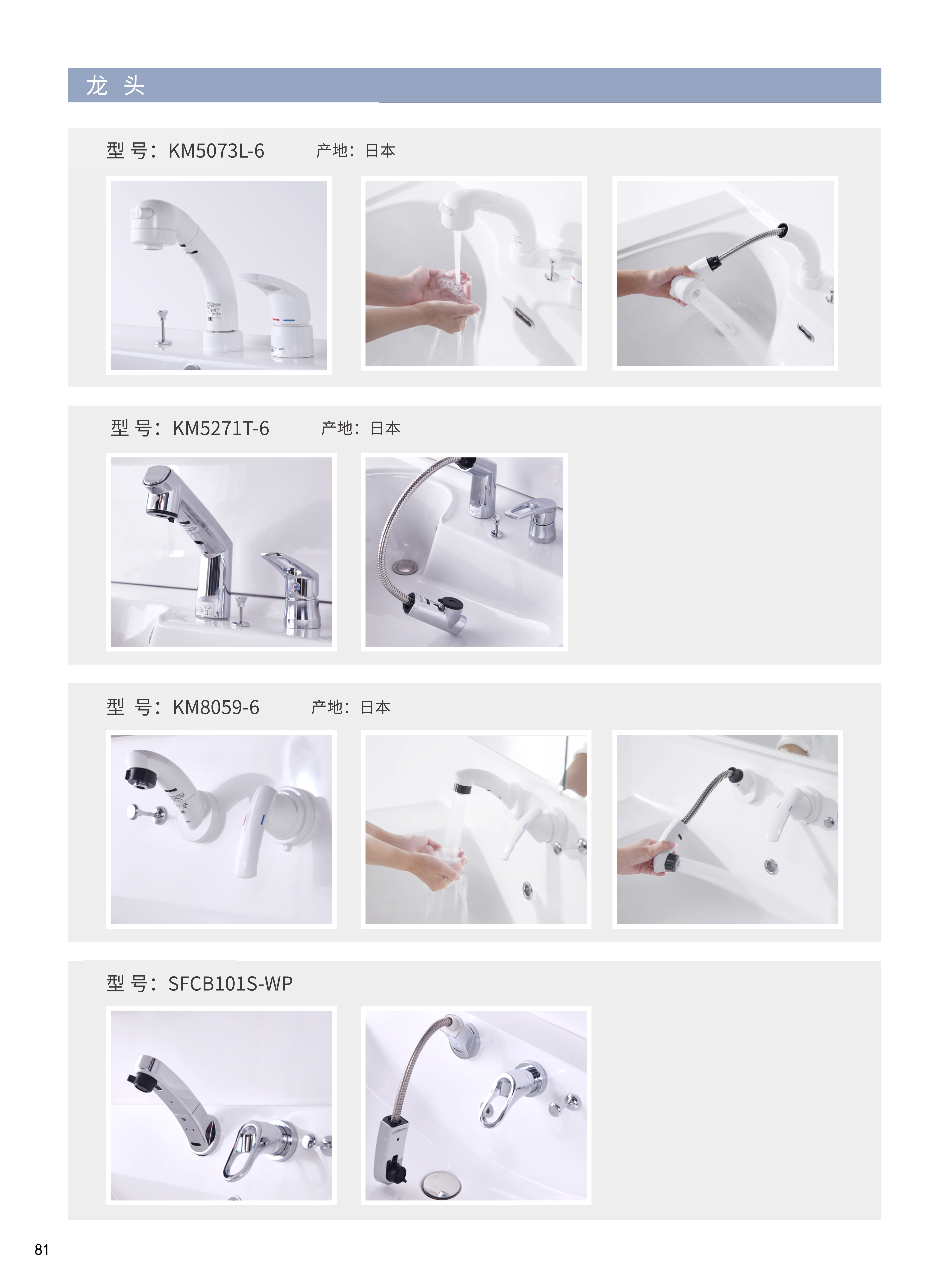 龙 头

型 号：KM5073L-6 产地：日本

型 号：KM5271T-6 产地：日本

型 号：KM8059-6 产地：日本

型 号：SFCB101S-WP

81